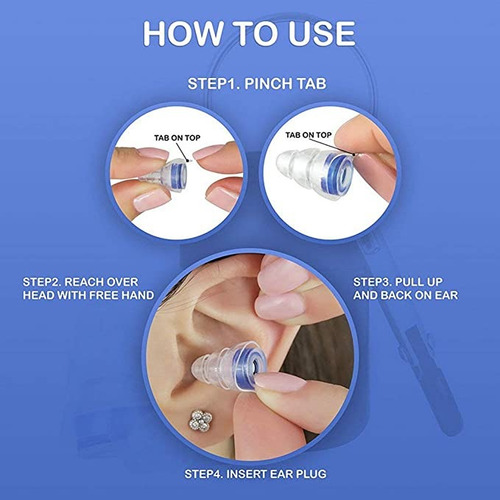 HOW TO USE

STEP1. PINCH TAB

TAB ON TOP

TAB ON TOP

STEP2. REACH OVER HEAD WITH FREE HAND

STEP3. PULL UP AND BACK ON EAR

STEP4. INSERT EAR PLUG