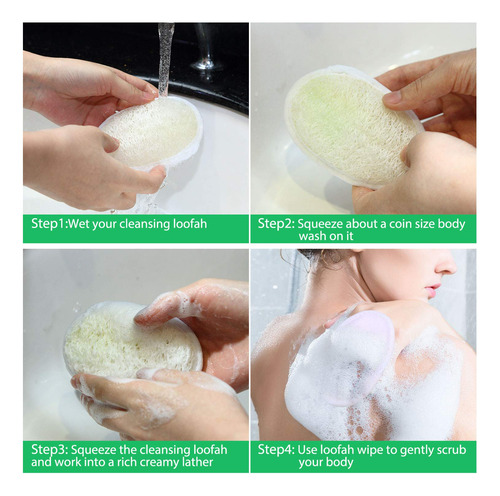 Step1:Wet your cleansing loofah

Step2: Squeeze about a coin size body wash on it

Step3: Squeeze the cleansing loofah and work into a rich creamy lather

Step4: Use loofah wipe to gently scrub your body