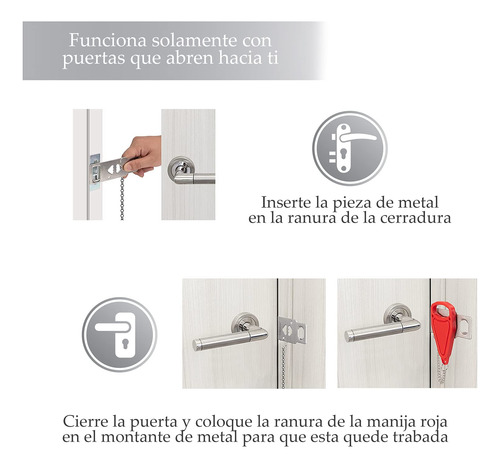 Funciona solamente con puertas que abren hacia ti

Inserte la pieza de metal en la ranura de la cerradura

Cierre la puerta y coloque la ranura de la manija roja en el montante de metal para que esta quede trabada