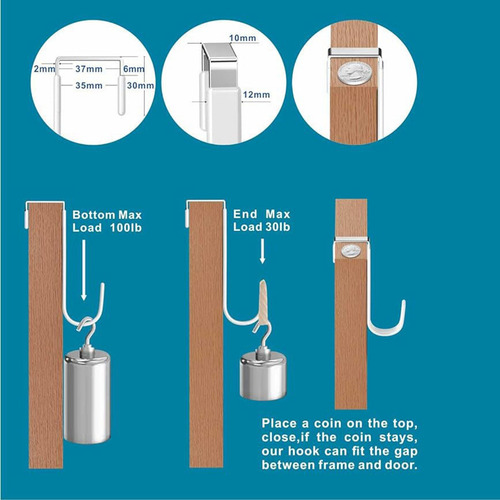 2mm
37mm
6mm
35mm
30mm

10mm
12mm

Bottom Max Load 100lb

End Max Load 30lb

Place a coin on the top, close,if the coin stays, our hook can fit the gap between frame and door.