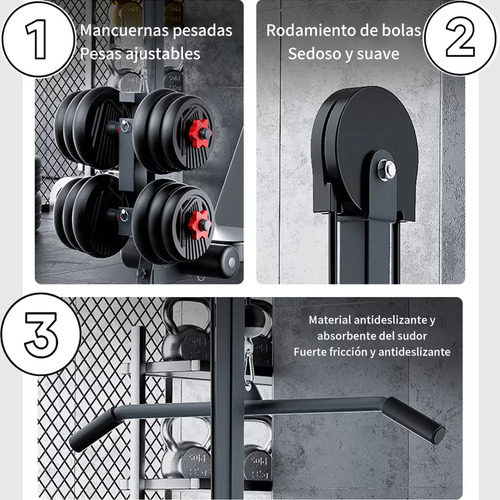 1

Mancuernas pesadas
Pesas ajustables

Rodamiento de bolas
Sedoso y suave

2

3

Material antideslizante y
absorbente del sudor
Fuerte fricción y antideslizante