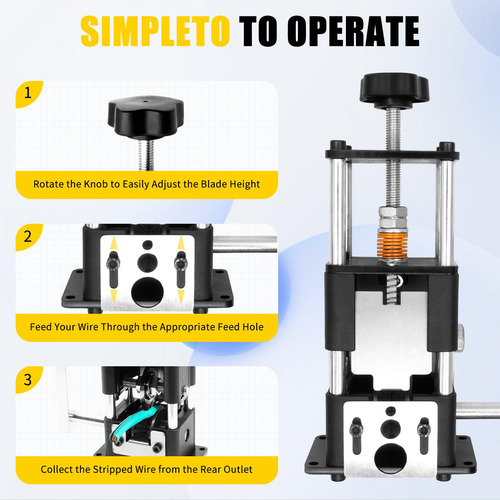 SIMPLETO TO OPERATE

1

Rotate the Knob to Easily Adjust the Blade Height

2

Feed Your Wire Through the Appropriate Feed Hole

3

Collect the Stripped Wire from the Rear Outlet