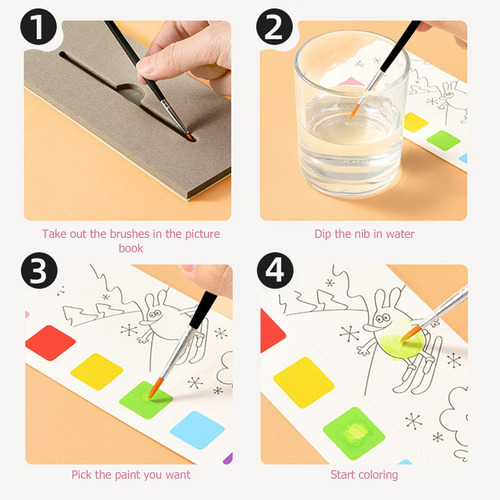 1

Take out the brushes in the picture book

2

Dip the nib in water

3

Pick the paint you want

4

Start coloring