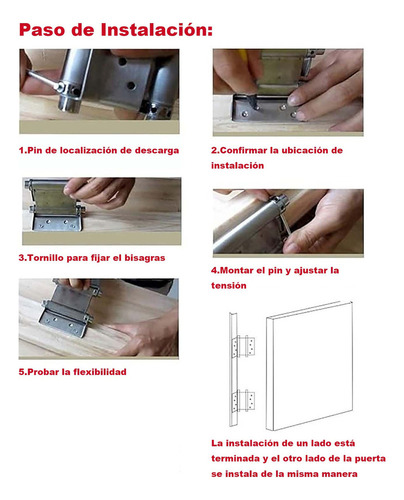 Paso de Instalación:

1.Pin de localización de descarga

2.Confirmar la ubicación de instalación

3.Tornillo para fijar el bisagras

4.Montar el pin y ajustar la tensión

5.Probar la flexibilidad

La instalación de un lado está terminada y el otro lado de la puerta se instala de la misma manera