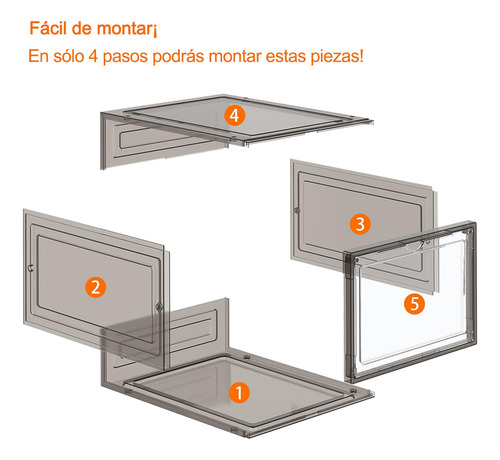 Fácil de montar¡

En sólo 4 pasos podrás montar estas piezas!

4

3

2

5

1