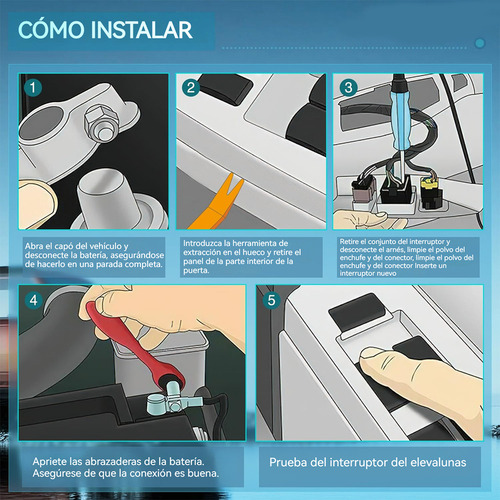 CÓMO INSTALAR

1

Abra el capó del vehículo y desconecte la batería, asegurándose de hacerlo en una parada completa.

2

Introduzca la herramienta de extracción en el hueco y retire el panel de la parte interior de la puerta.

3

Retire el conjunto del interruptor y desconecte el arnés, limpie el polvo del enchufe y del conector, limpie el polvo del enchufe y del conector Inserte un interruptor nuevo

4

Apriete las abrazaderas de la batería. Asegúrese de que la conexión es buena.

5

Prueba del interruptor del elevalunas