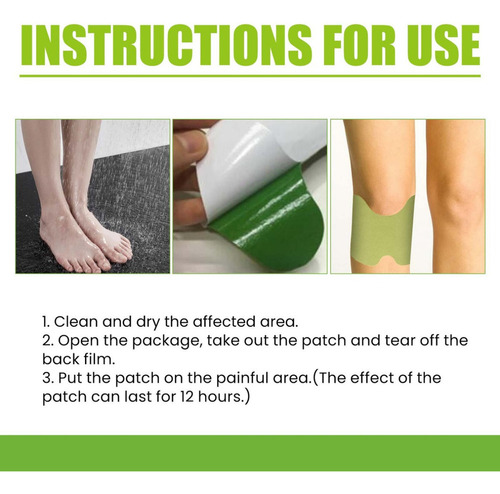 INSTRUCTIONS FOR USE

1. Clean and dry the affected area.
2. Open the package, take out the patch and tear off the back film.
3. Put the patch on the painful area.(The effect of the patch can last for 12 hours.)