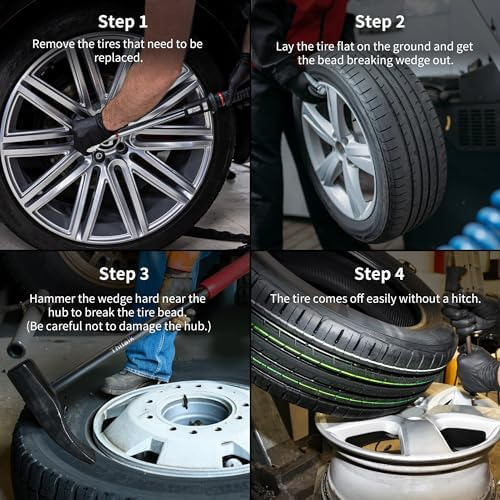 Step 1

Remove the tires that need to be replaced.

Step 2

Lay the tire flat on the ground and get the bead breaking wedge out.

Step 3

Hammer the wedge hard near the hub to break the tire bead. (Be careful not to damage the hub.)

Step 4

The tire comes off easily without a hitch.