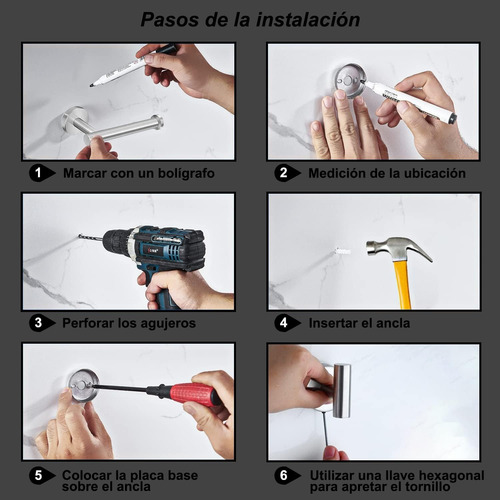 Pasos de la instalación

1 Marcar con un bolígrafo

2 Medición de la ubicación

3 Perforar los agujeros

4 Insertar el ancla

5 Colocar la placa base sobre el ancla

6 Utilizar una llave hexagonal para apretar el tornillo