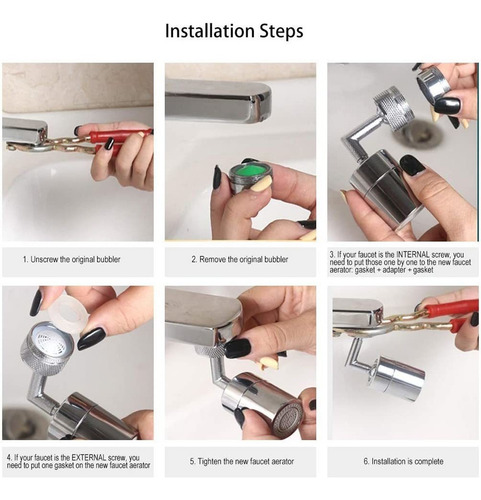 Installation Steps

1. Unscrew the original bubbler

2. Remove the original bubbler

3. If your faucet is the INTERNAL screw, you need to put those one by one to the new faucet aerator: gasket + adapter + gasket

4. If your faucet is the EXTERNAL screw, you need to put one gasket on the new faucet aerator

5. Tighten the new faucet aerator

6. Installation is complete