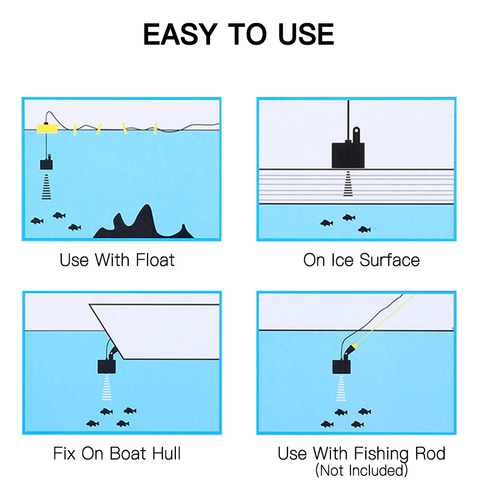 EASY TO USE

Use With Float

On Ice Surface

Fix On Boat Hull

Use With Fishing Rod
(Not Included)