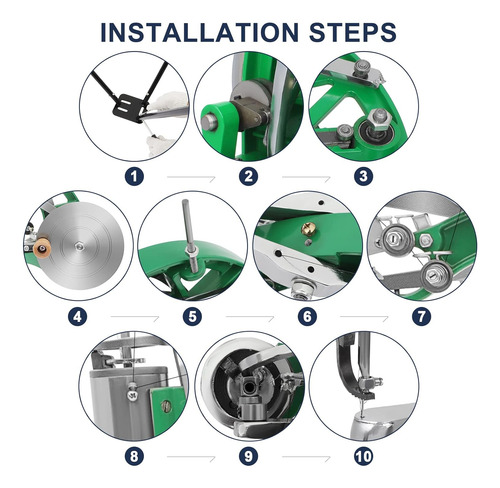 INSTALLATION STEPS

1

2

3

4

5

6

7

8

9

10