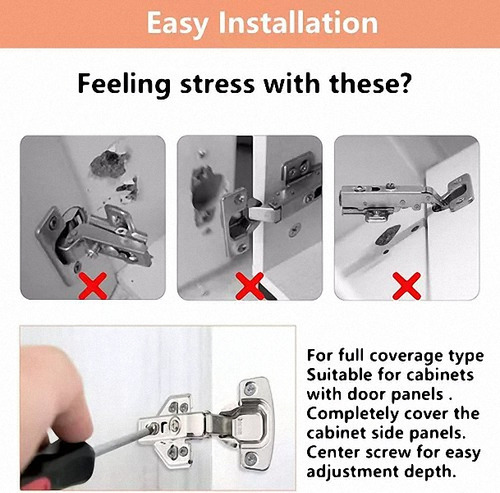 Easy Installation

Feeling stress with these?

For full coverage type Suitable for cabinets with door panels . Completely cover the cabinet side panels. Center screw for easy adjustment depth.