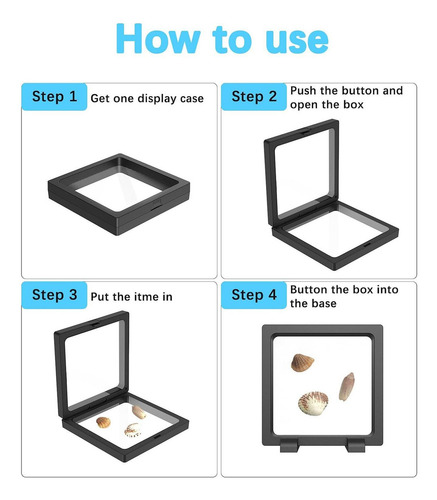 How to use

Step 1 Get one display case

Step 2 Push the button and open the box

Step 3 Put the itme in

Step 4 Button the box into the base