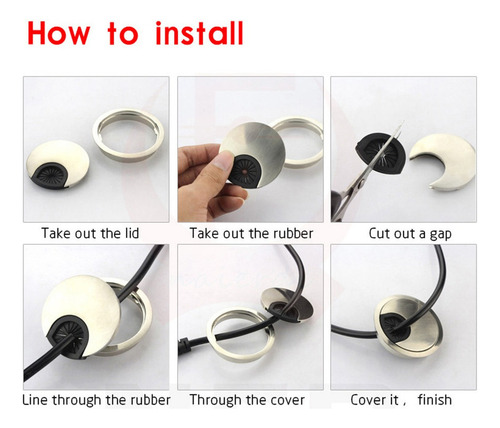 How to install

Take out the lid

Take out the rubber

Cut out a gap

Line through the rubber

Through the cover

Cover it , finish