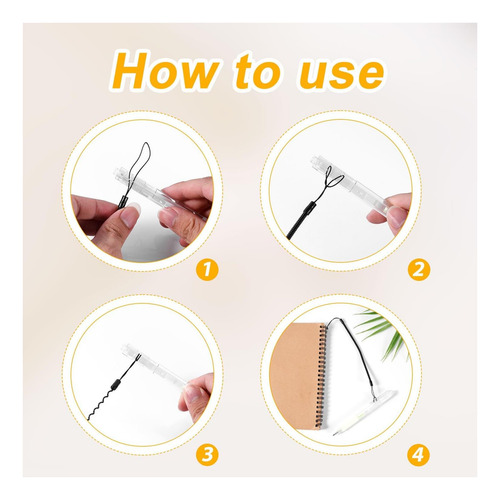 How to use

1

2

3

4