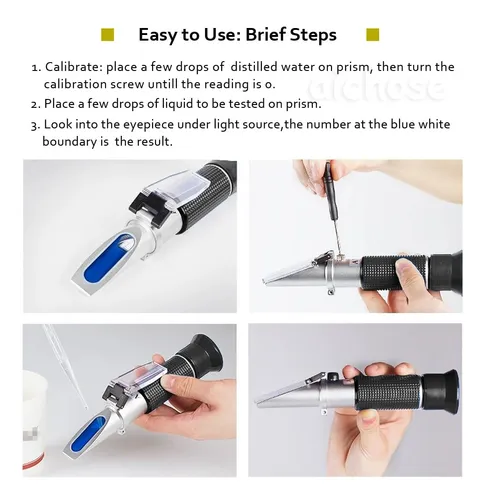 Easy to Use: Brief Steps

1. Calibrate: place a few drops of distilled water on prism, then turn the calibration screw untill the reading is 0.

2. Place a few drops of liquid to be tested on prism.

3. Look into the eyepiece under light source,the number at the blue white boundary is the result.

aichose