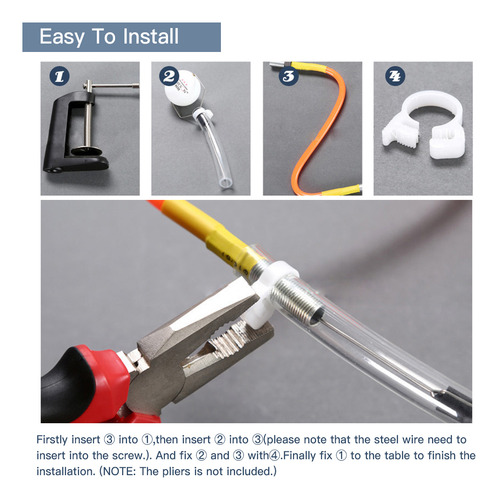 Easy To Install

1

2

3

4

Firstly insert ③ into ①,then insert ② into ③(please note that the steel wire need to insert into the screw.). And fix ② and ③ with④.Finally fix ① to the table to finish the installation. (NOTE: The pliers is not included.)