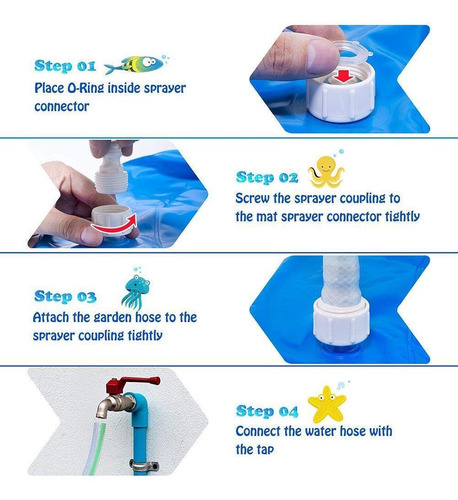 Step 01
Place O-Ring inside sprayer connector

Step 02
Screw the sprayer coupling to the mat sprayer connector tightly

Step 03
Attach the garden hose to the sprayer coupling tightly

Step 04
Connect the water hose with the tap