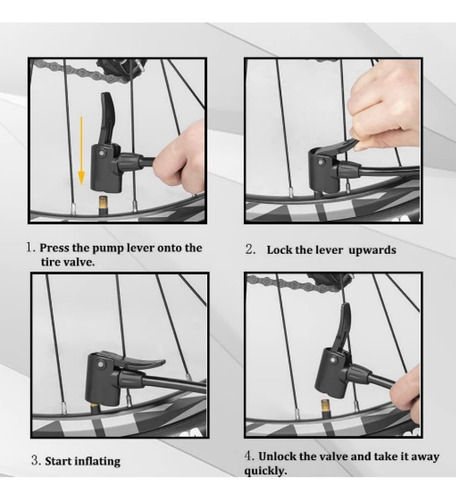 1. Press the pump lever onto the tire valve.

2. Lock the lever upwards

3. Start inflating

4. Unlock the valve and take it away quickly.