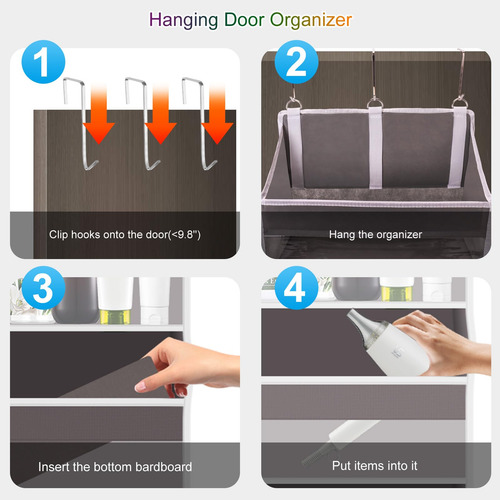 Hanging Door Organizer

1

Clip hooks onto the door(<9.8")

2

Hang the organizer

3

Insert the bottom bardboard

4

Put items into it