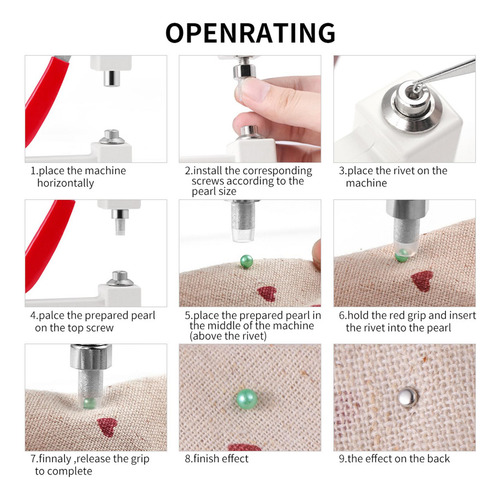 OPENRATING

1.place the machine horizontally

2.install the corresponding screws according to the pearl size

3.place the rivet on the machine

4.palce the prepared pearl on the top screw

5.place the prepared pearl in the middle of the machine (above the rivet)

6.hold the red grip and insert the rivet into the pearl

7.finnaly ,release the grip to complete

8.finish effect

9.the effect on the back