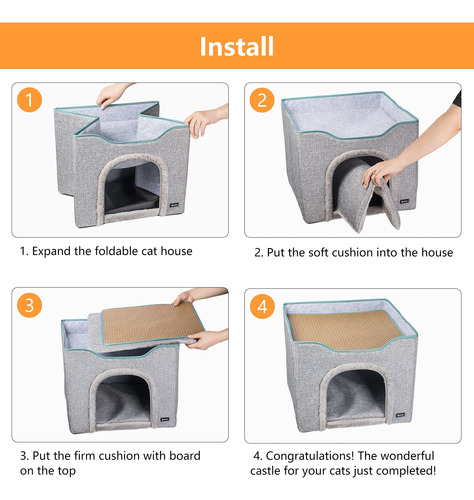 Install

1

1. Expand the foldable cat house

2

2. Put the soft cushion into the house

3

3. Put the firm cushion with board on the top

4

4. Congratulations! The wonderful castle for your cats just completed!