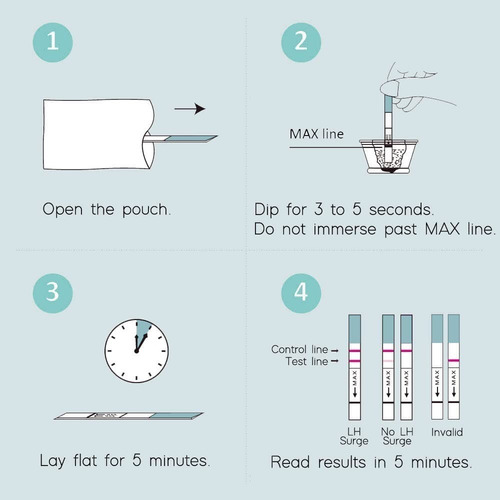 1

Open the pouch.

2

MAX line

Dip for 3 to 5 seconds.
Do not immerse past MAX line.

3

Lay flat for 5 minutes.

4

Control line →
Test line →

MAX MAX MAX MAX MAX

LH Surge

No LH Surge

Invalid

Read results in 5 minutes.