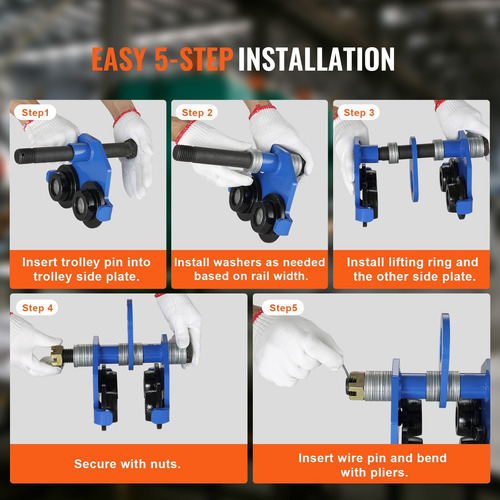 EASY 5-STEP INSTALLATION

Step1

Insert trolley pin into trolley side plate.

Step 2

Install washers as needed based on rail width.

Step 3

Install lifting ring and the other side plate.

Step 4

Secure with nuts.

Step5

Insert wire pin and bend with pliers.