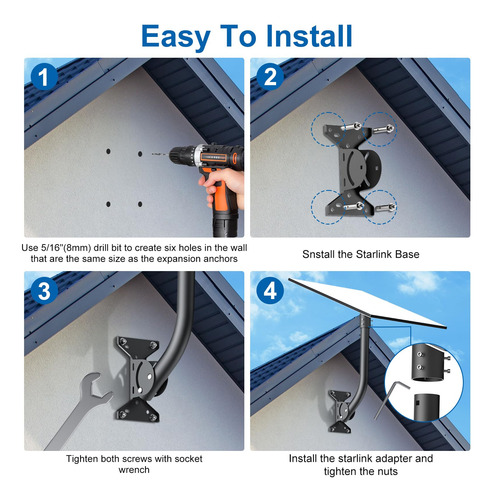 Easy To Install

1

Use 5/16"(8mm) drill bit to create six holes in the wall that are the same size as the expansion anchors

2

Snstall the Starlink Base

3

Tighten both screws with socket wrench

4

Install the starlink adapter and tighten the nuts