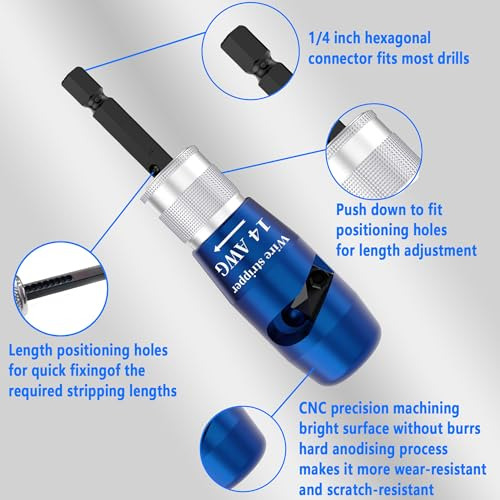 1/4 inch hexagonal connector fits most drills

Push down to fit positioning holes for length adjustment

14 AWG
Wire stripper

Length positioning holes for quick fixingof the required stripping lengths

CNC precision machining bright surface without burrs hard anodising process makes it more wear-resistant and scratch-resistant