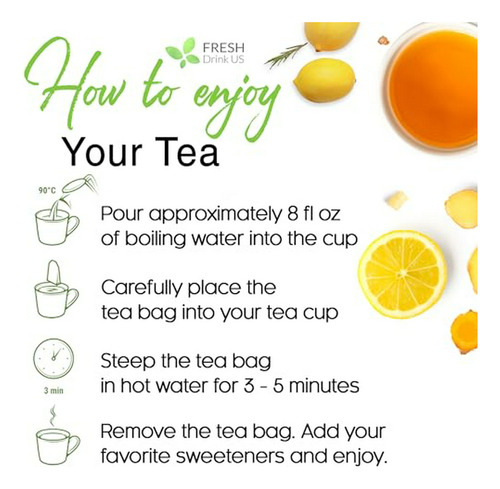 FRESH
Drink US

How to enjoy
Your Tea

90°C

Pour approximately 8 fl oz of boiling water into the cup

Carefully place the tea bag into your tea cup

3 min

Steep the tea bag in hot water for 3 - 5 minutes

Remove the tea bag. Add your favorite sweeteners and enjoy.