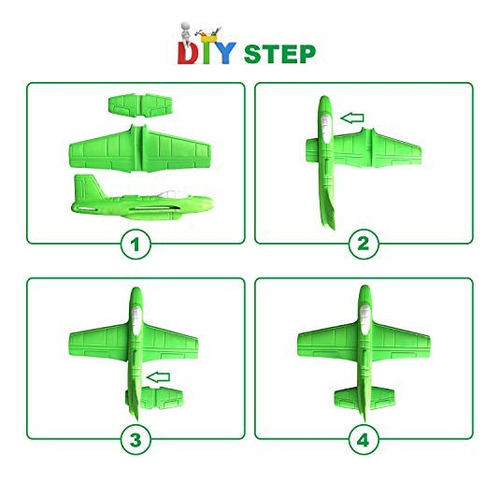 DIY STEP

1

2

3

4