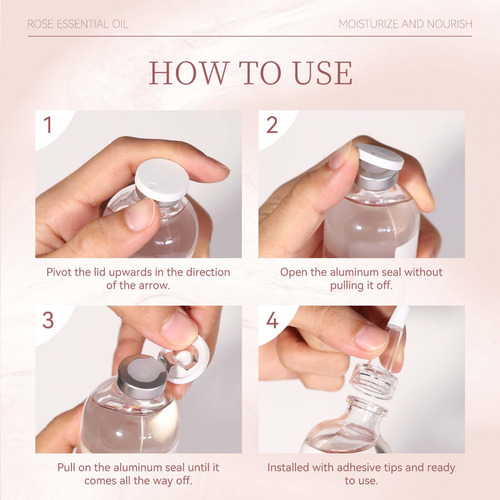 ROSE ESSENTIAL OIL

MOISTURIZE AND NOURISH

HOW TO USE

1

Pivot the lid upwards in the direction of the arrow.

2

Open the aluminum seal without pulling it off.

3

Pull on the aluminum seal until it comes all the way off.

4

Installed with adhesive tips and ready to use.