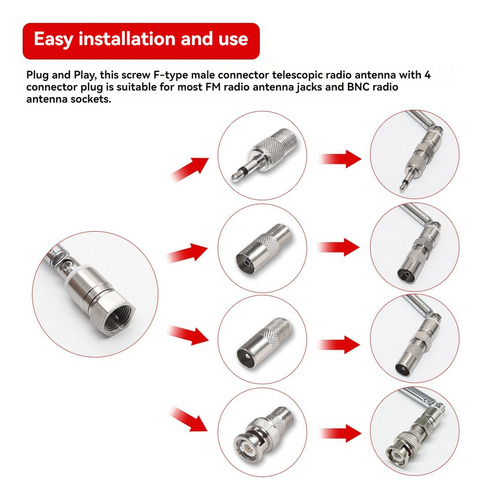 Easy installation and use

Plug and Play, this screw F-type male connector telescopic radio antenna with 4 connector plug is suitable for most FM radio antenna jacks and BNC radio antenna sockets.