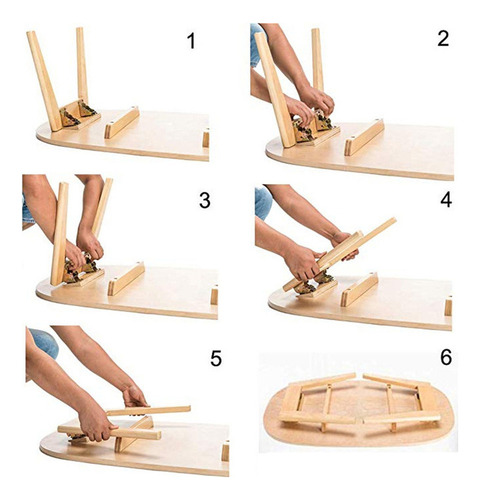 1
2
3
4
5
6