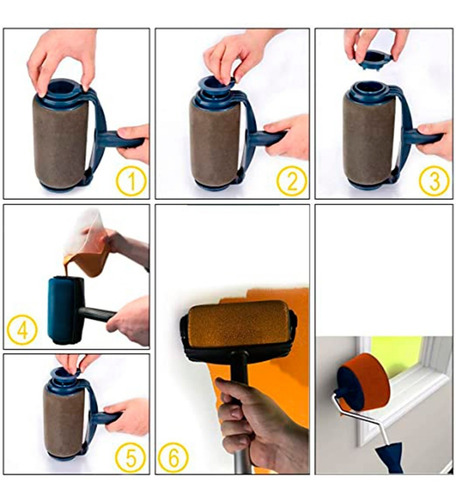 1
2
3
4
5
6