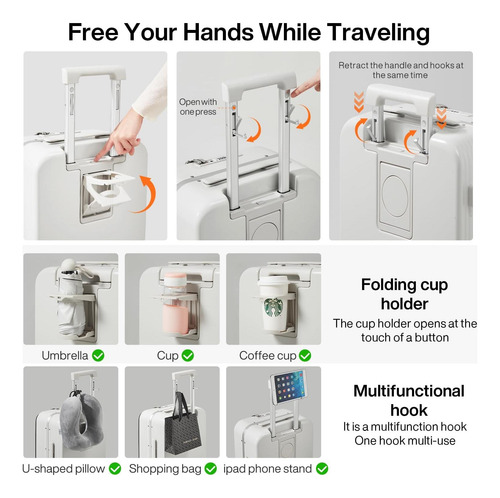 Free Your Hands While Traveling

Open with one press

Retract the handle and hooks at the same time

Umbrella

Cup

Coffee cup

Folding cup holder

The cup holder opens at the touch of a button

U-shaped pillow

Shopping bag

ipad phone stand

Multifunctional hook

It is a multifunction hook
One hook multi-use