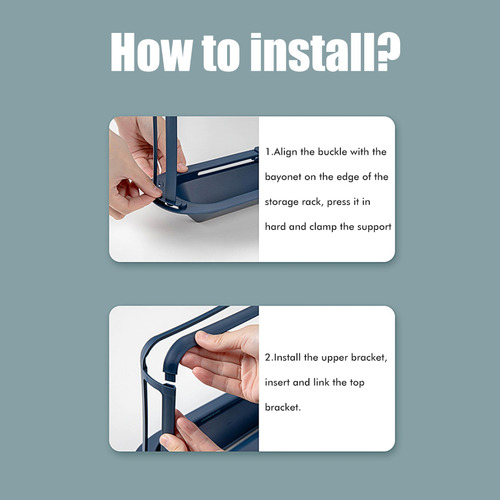 How to install?

1.Align the buckle with the bayonet on the edge of the storage rack, press it in hard and clamp the support

2.Install the upper bracket, insert and link the top bracket.