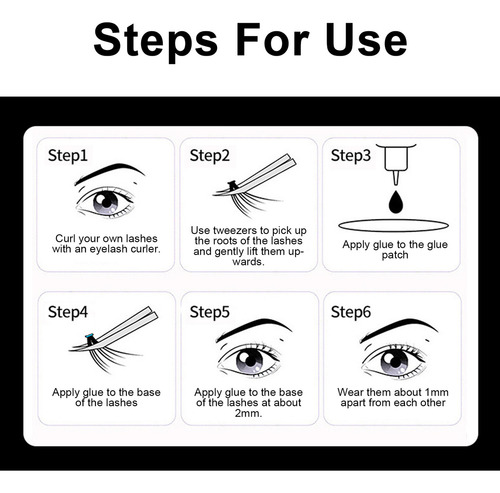 Steps For Use

Step1

Curl your own lashes with an eyelash curler.

Step2

Use tweezers to pick up the roots of the lashes and gently lift them upwards.

Step3

Apply glue to the glue patch

Step4

Apply glue to the base of the lashes

Step5

Apply glue to the base of the lashes at about 2mm.

Step6

Wear them about 1mm apart from each other