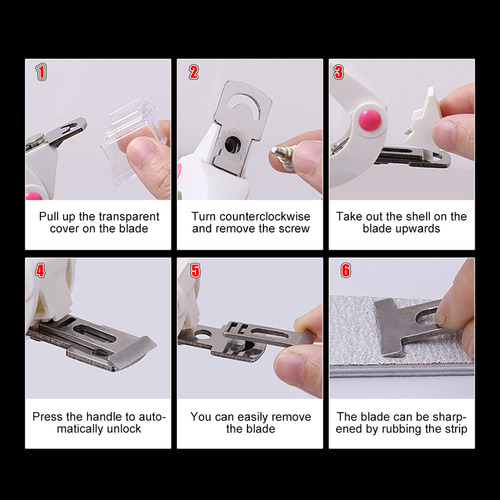 1

Pull up the transparent cover on the blade

2

Turn counterclockwise and remove the screw

3

Take out the shell on the blade upwards

4

Press the handle to automatically unlock

5

You can easily remove the blade

6

The blade can be sharpened by rubbing the strip