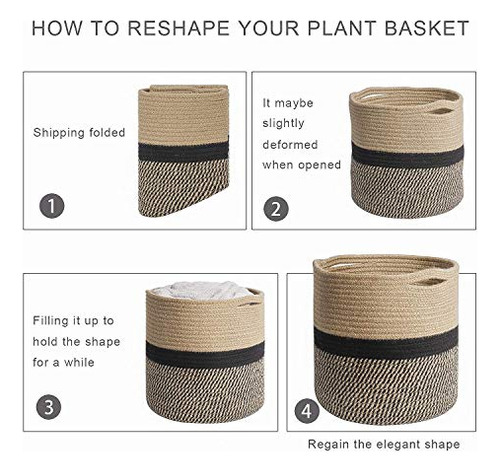 HOW TO RESHAPE YOUR PLANT BASKET

Shipping folded

1

It maybe slightly deformed when opened

2

Filling it up to hold the shape for a while

3

4

Regain the elegant shape