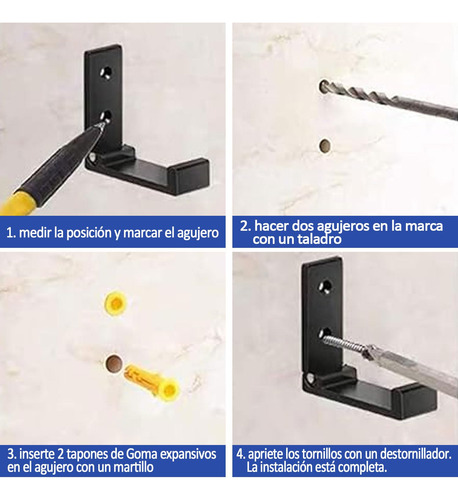 1. medir la posición y marcar el agujero

2. hacer dos agujeros en la marca con un taladro

3. inserte 2 tapones de Goma expansivos en el agujero con un martillo

4. apriete los tornillos con un destornillador. La instalación está completa.