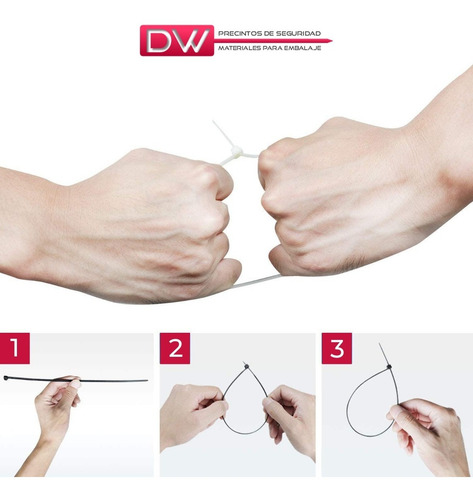 DW
PRECINTOS DE SEGURIDAD
MATERIALES PARA EMBALAJE

1

2

3