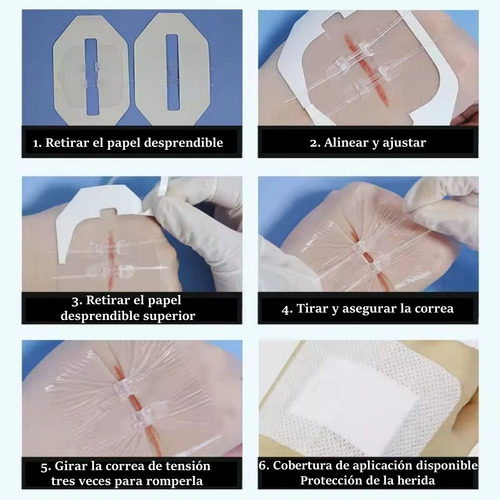 1. Retirar el papel desprendible

2. Alinear y ajustar

3. Retirar el papel desprendible superior

4. Tirar y asegurar la correa

5. Girar la correa de tensión tres veces para romperla

6. Cobertura de aplicación disponible Protección de la herida