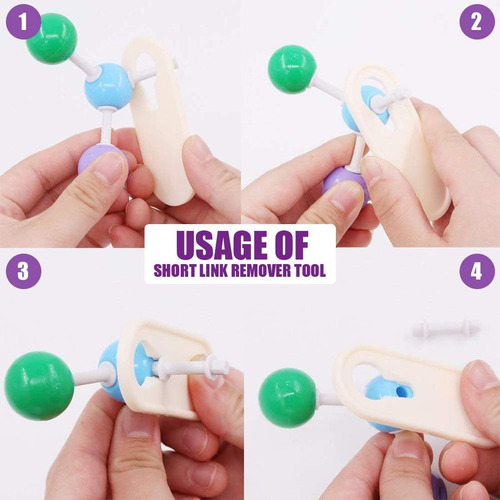 1

2

USAGE OF
SHORT LINK REMOVER TOOL

3

4