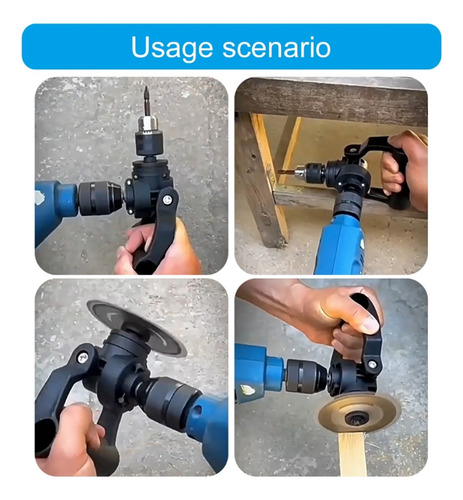 Usage scenario