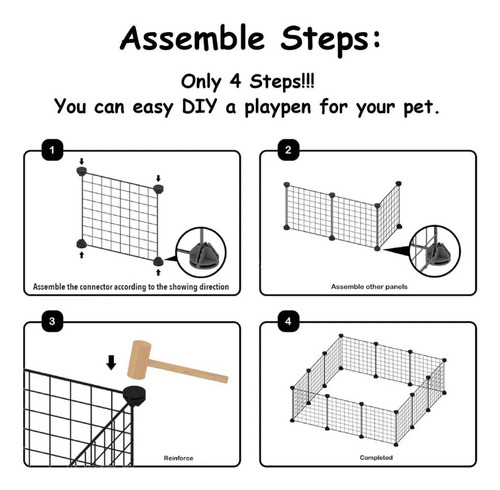 Assemble Steps:

Only 4 Steps!!!
You can easy DIY a playpen for your pet.

1

Assemble the connector according to the showing direction

2

Assemble other panels

3

Reinforce

4

Completed