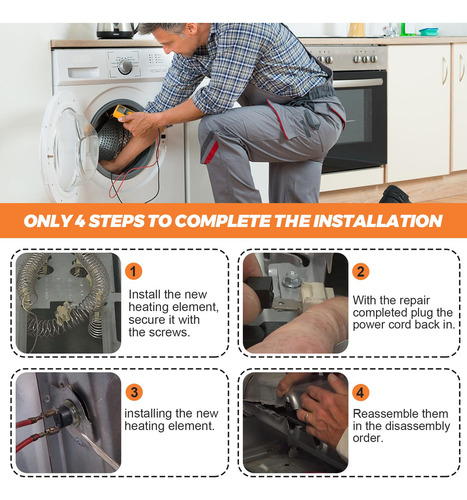 ONLY 4 STEPS TO COMPLETE THE INSTALLATION

1
Install the new heating element, secure it with the screws.

2
With the repair completed plug the power cord back in.

3
installing the new heating element.

4
Reassemble them in the disassembly order.