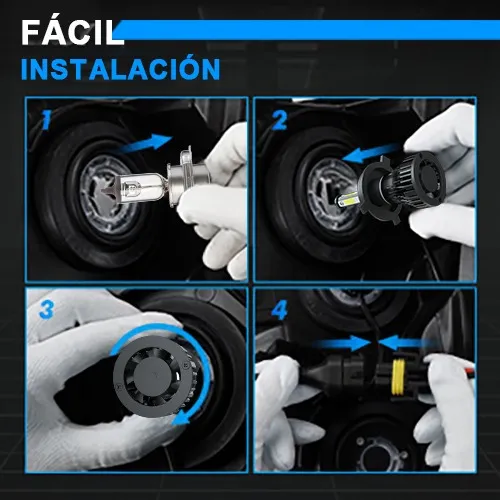 FÁCIL
INSTALACIÓN

1

2

3

4